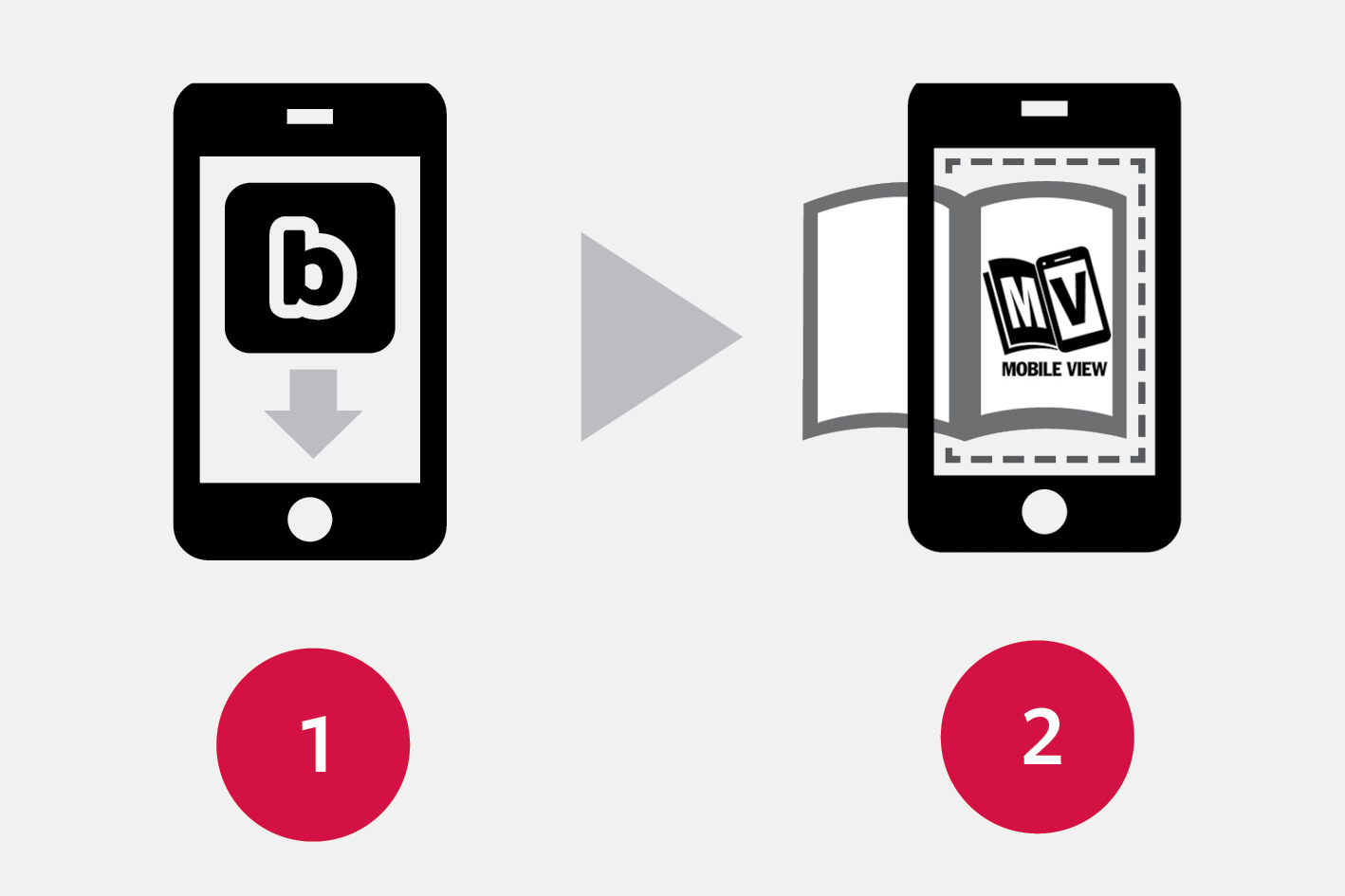 b

MV
MOBILE VIEW

1

2